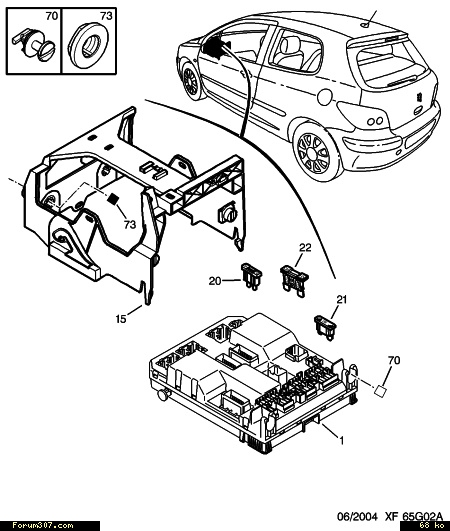 70
73
73
22
20
21
15
70
1
06/2004 XF 65G02A
Forum307.com
68 ko