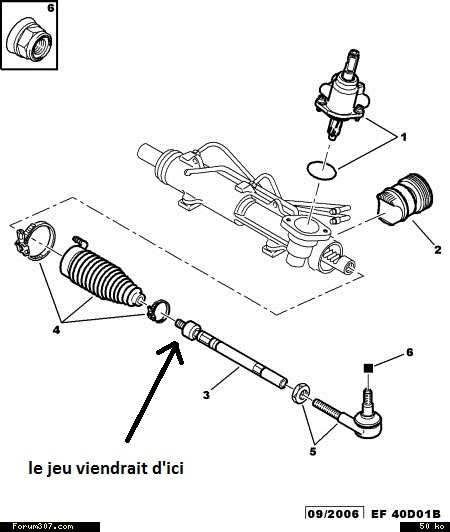 6

1

2

4

3

6

5

le jeu viendrait d'ici

09/2006 EF 40D01B

Forum307.com

50 ko