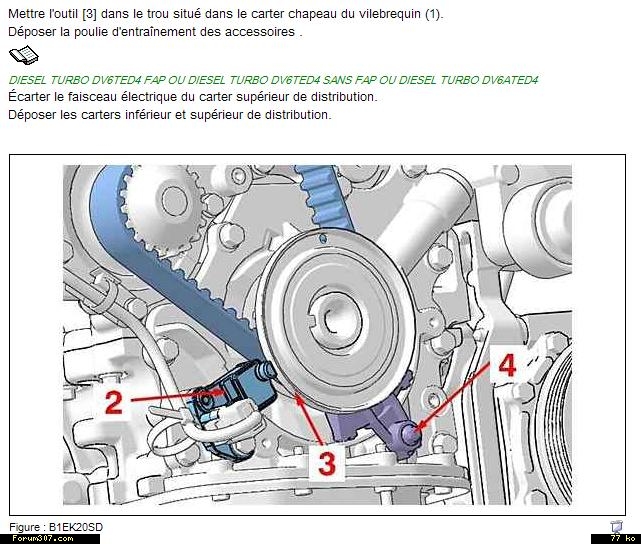 Mettre l'outil [3] dans le trou situé dans le carter chapeau du vilebrequin (1).
Déposer la poulie d'entraînement des accessoires .

DIESEL TURBO DV6TED4 FAP OU DIESEL TURBO DV6TED4 SANS FAP OU DIESEL TURBO DV6ATED4
Écarter le faisceau électrique du carter supérieur de distribution.
Déposer les carters inférieur et supérieur de distribution.

2
3
4

Figure : B1EK20SD
Forum307.com
77 ko