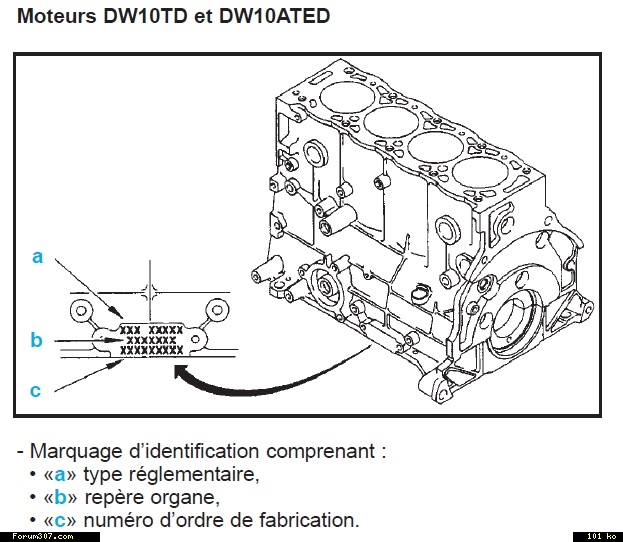 Moteurs DW10TD et DW10ATED

a

b

c

XXX XXXXX
XXXXXXX
XXXXXXXXX

- Marquage d'identification comprenant :
• «a» type réglementaire,
• «b» repère organe,
• «c» numéro d'ordre de fabrication.

Forum307.com

101 ko