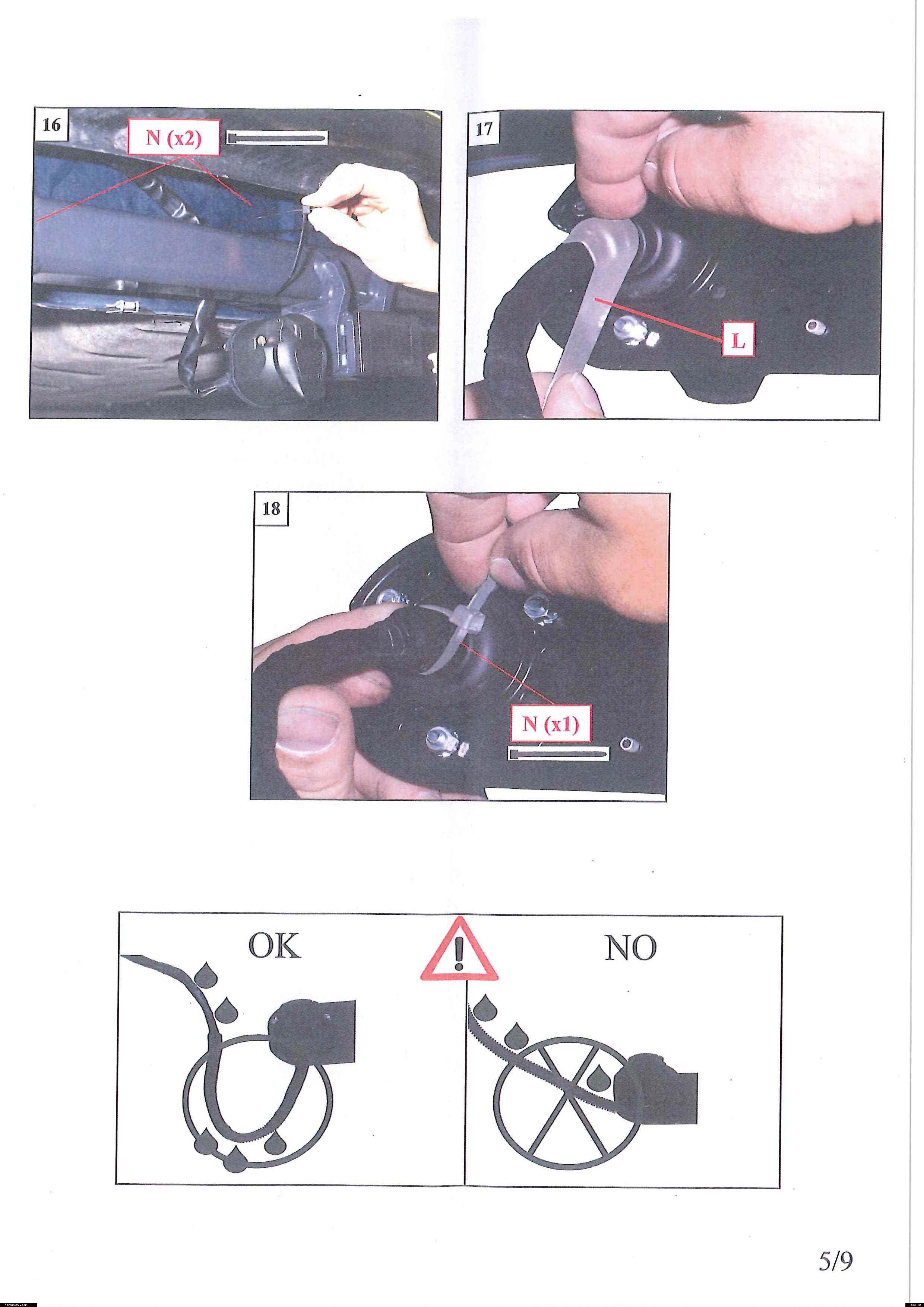 16

N (x2)

17

L

18

N (x1)

OK

NO

5/9