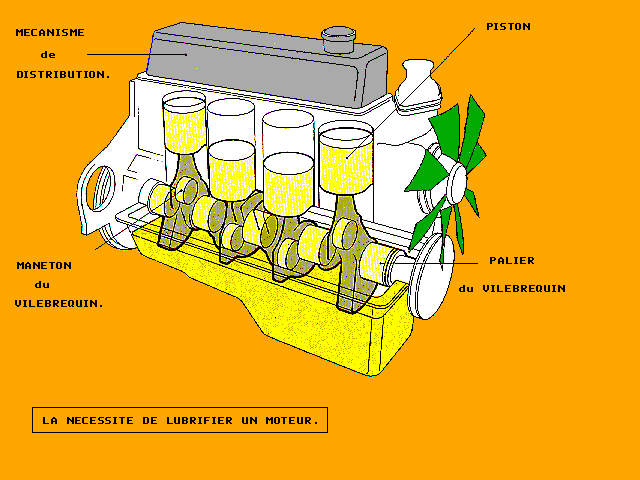 MECANISME
de
DISTRIBUTION.

PISTON

MANETON
du
VILEBREQUIN.

PALIER
du VILEBREQUIN

LA NECESSITE DE LUBRIFIER UN MOTEUR.