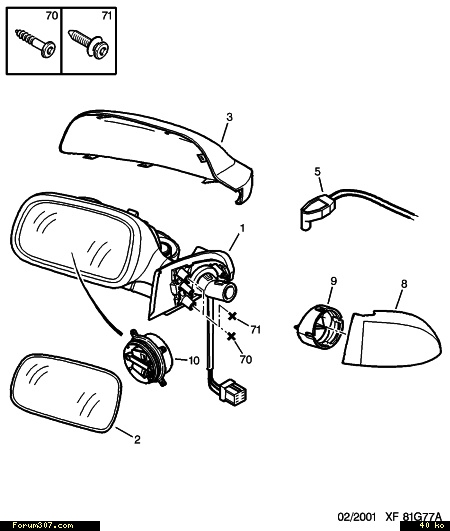 70
71
3
5
1
9
8
71
70
10
2
02/2001 XF 81G77A
Forum307.com
40 ko