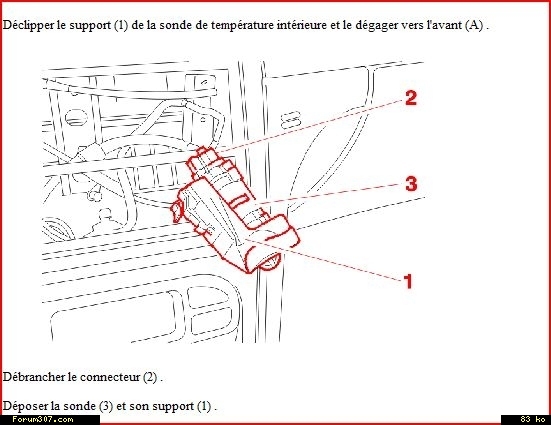 Déclipper le support (1) de la sonde de température intérieure et le dégager vers l'avant (A) .

2

3

1

Débrancher le connecteur (2) .

Déposer la sonde (3) et son support (1) .

Forum307.com

83 ko