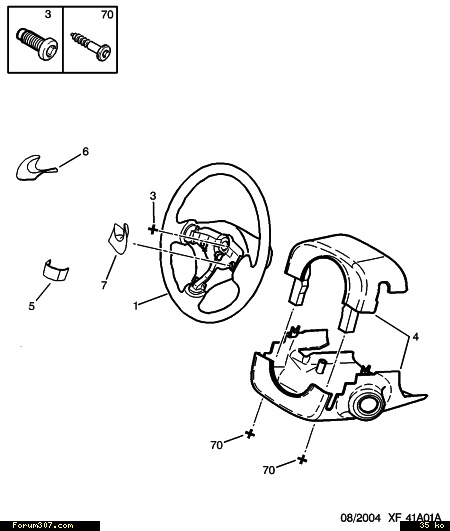 3
70
6
3
7
5
1
4
70
70
08/2004 XF 41A01A
Forum307.com
35 ko