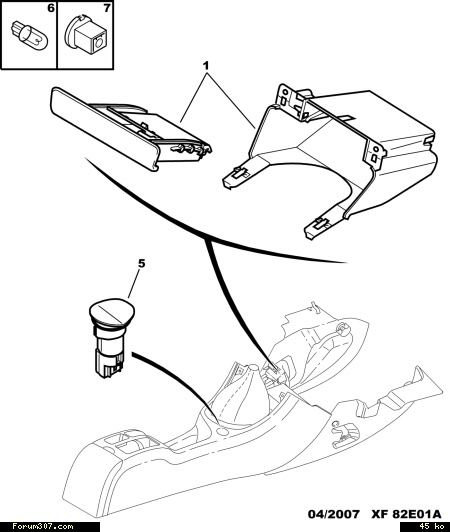 6
7
1
5
04/2007 XF 82E01A
Forum307.com
45 ko