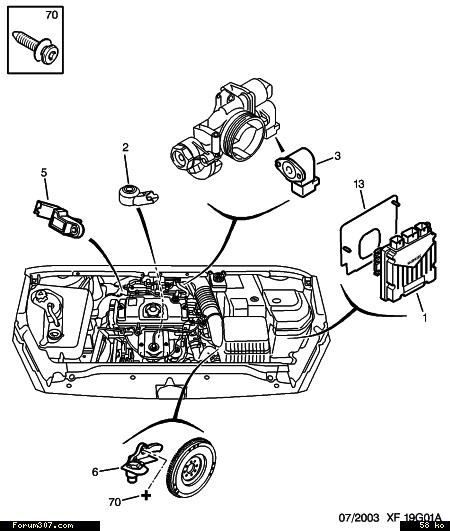 70

2

3

5

13

1

6

70

07/2003 XF 19G01A

Forum307.com

58 ko