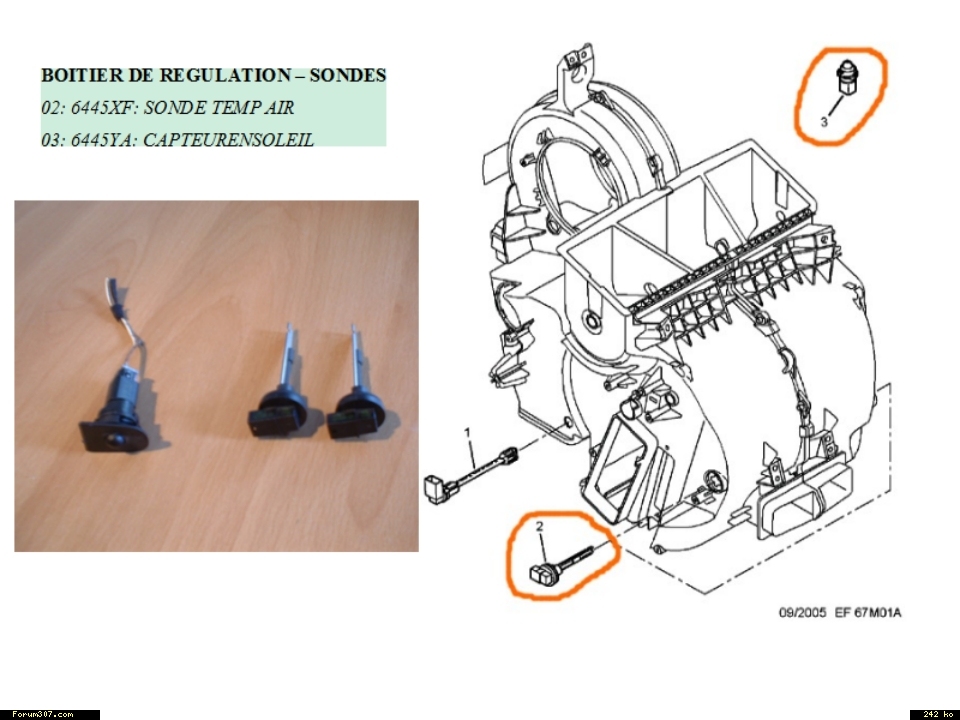 BOITIER DE REGULATION – SONDES

02: 6445XF: SONDE TEMP AIR

03: 6445YA: CAPTEURENSOLEIL

3

1

2

09/2005 EF 67M01A

Forum307.com

242 ko