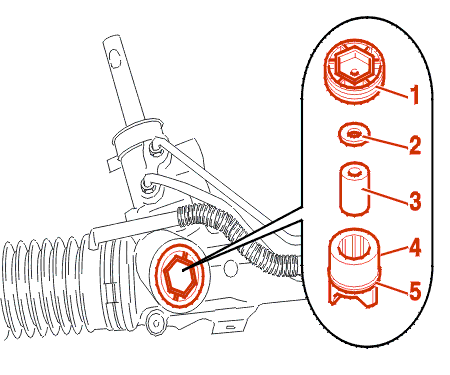 1
2
3
4
5