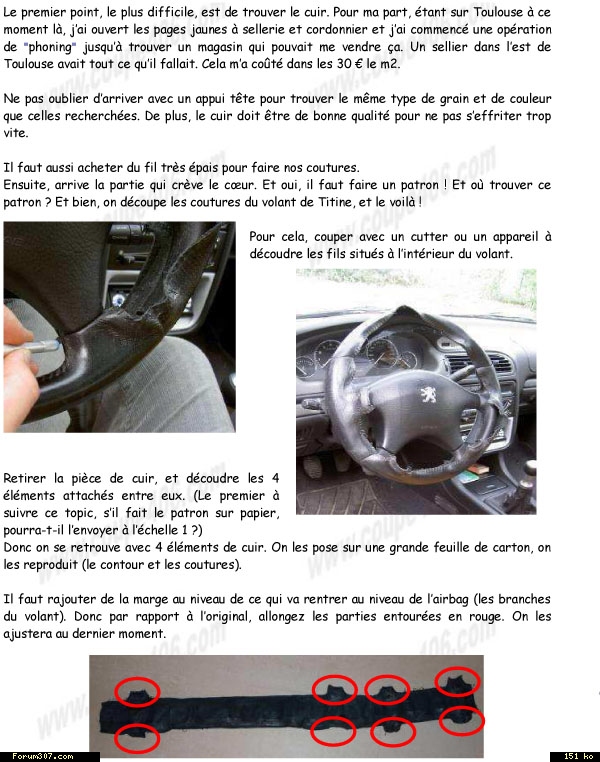 Le premier point, le plus difficile, est de trouver le cuir. Pour ma part, étant sur Toulouse à ce moment là, j'ai ouvert les pages jaunes à sellerie et cordonnier et j'ai commencé une opération de "phoning" jusqu'à trouver un magasin qui pouvait me vendre ça. Un sellier dans l'est de Toulouse avait tout ce qu'il fallait. Cela m'a coûté dans les 30 € le m2.

Ne pas oublier d'arriver avec un appui tête pour trouver le même type de grain et de couleur que celles recherchées. De plus, le cuir doit être de bonne qualité pour ne pas s'effriter trop vite.

Il faut aussi acheter du fil très épais pour faire nos coutures.
Ensuite, arrive la partie qui crève le cœur. Et oui, il faut faire un patron ! Et où trouver ce patron ? Et bien, on découpe les coutures du volant de Titine, et le voilà !

Pour cela, couper avec un cutter ou un appareil à découdre les fils situés à l'intérieur du volant.

Retirer la pièce de cuir, et découdre les 4 éléments attachés entre eux. (Le premier à suivre ce topic, s'il fait le patron sur papier, pourra-t-il l'envoyer à l'échelle 1 ?)
Donc on se retrouve avec 4 éléments de cuir. On les pose sur une grande feuille de carton, on les reproduit (le contour et les coutures).

Il faut rajouter de la marge au niveau de ce qui va rentrer au niveau de l'airbag (les branches du volant). Donc par rapport à l'original, allongez les parties entourées en rouge. On les ajustera au dernier moment.

www.coupe406.com

Forum307.com

151 ko