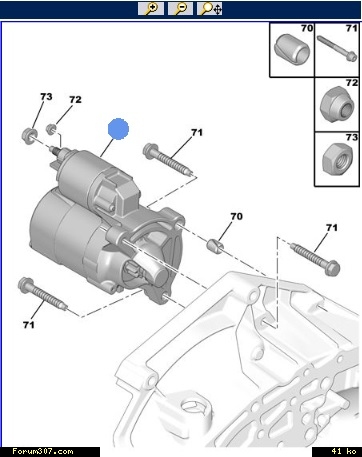 70
71
72
73
73
72
71
70
71
71
Forum307.com
41 ko