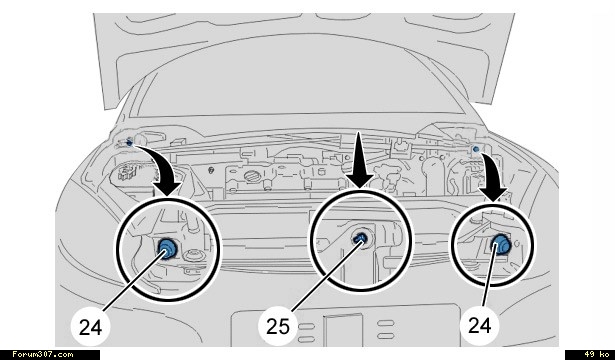 24
25
24
Forum307.com
49 ko