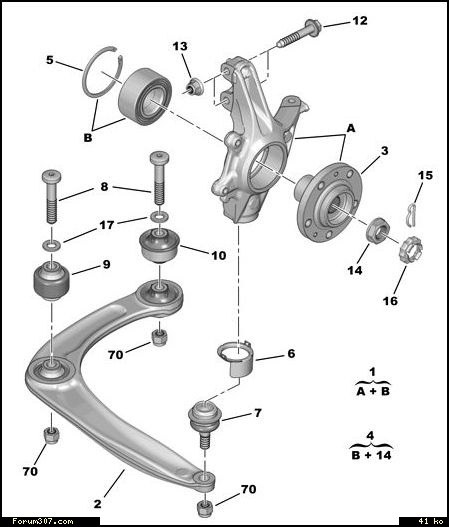 12
13
5
B
A
3
15
8
17
10
9
14
16
70
6
1
A + B
7
4
B + 14
70
2
70
Forum307.com
41 ko