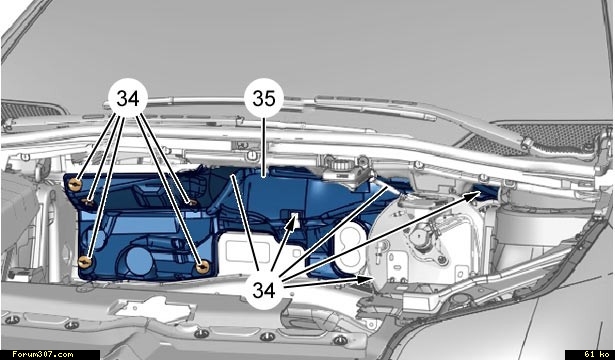 34

35

34

Forum307.com

61 ko