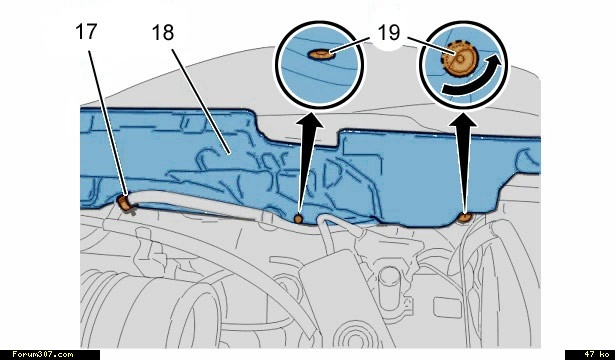 17
18
19
Forum307.com
47 ko