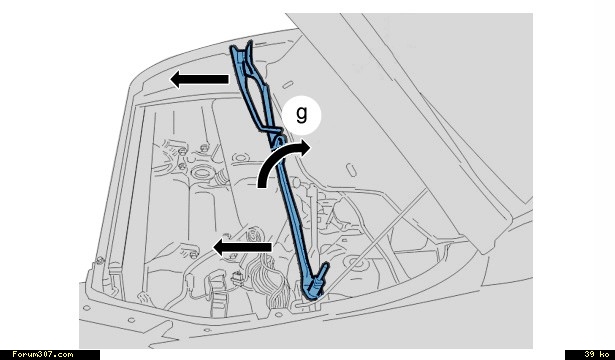 g

Forum307.com

39 ko