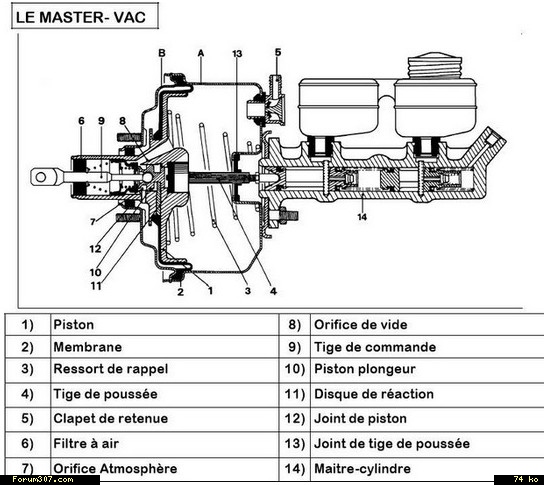 LE MASTER- VAC

B A 13 5

6 9 8

7

12

10

11

2 1 3 4

14

| 1) | Piston | 8) | Orifice de vide |
|---|---|---|---|
| 2) | Membrane | 9) | Tige de commande |
| 3) | Ressort de rappel | 10) | Piston plongeur |
| 4) | Tige de poussée | 11) | Disque de réaction |
| 5) | Clapet de retenue | 12) | Joint de piston |
| 6) | Filtre à air | 13) | Joint de tige de poussée |
| 7) | Orifice Atmosphère | 14) | Maitre-cylindre |

Forum307.com

74 ko