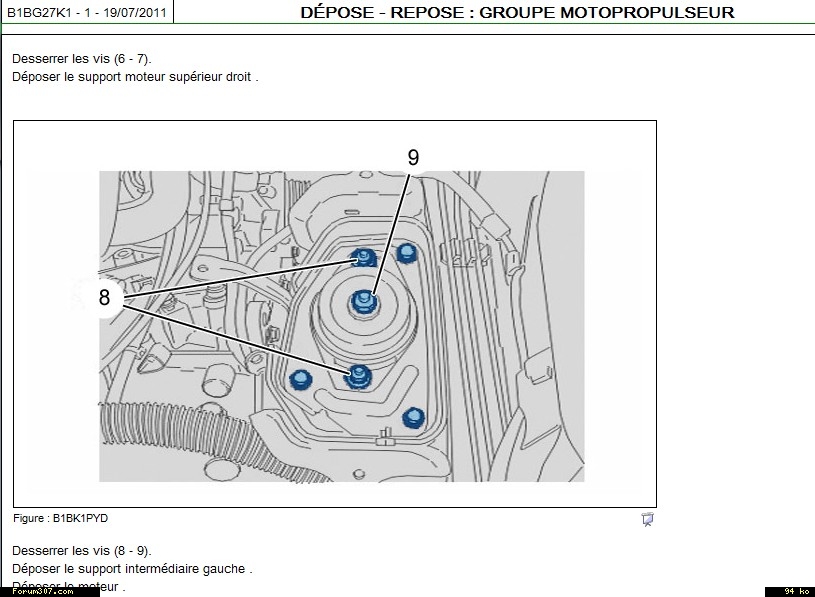 B1BG27K1 - 1 - 19/07/2011

DÉPOSE - REPOSE : GROUPE MOTOPROPULSEUR

Desserrer les vis (6 - 7).
Déposer le support moteur supérieur droit .

9

8

Figure : B1BK1PYD

Desserrer les vis (8 - 9).
Déposer le support intermédiaire gauche .
Déposer le moteur .

Forum307.com

94 ko