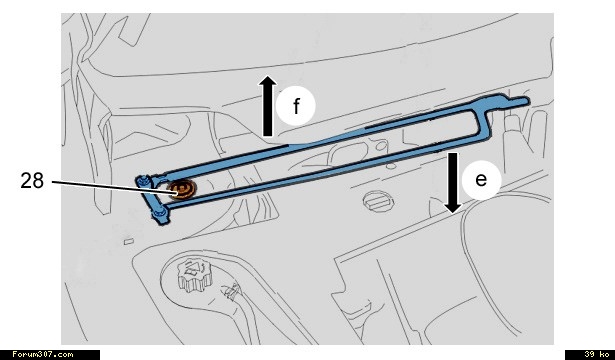 f

28

e

Forum307.com

39 ko