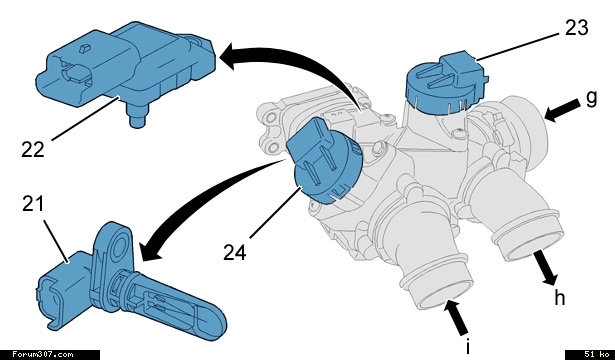 23
g
22
21
24
h
i
Forum307.com
51 ko