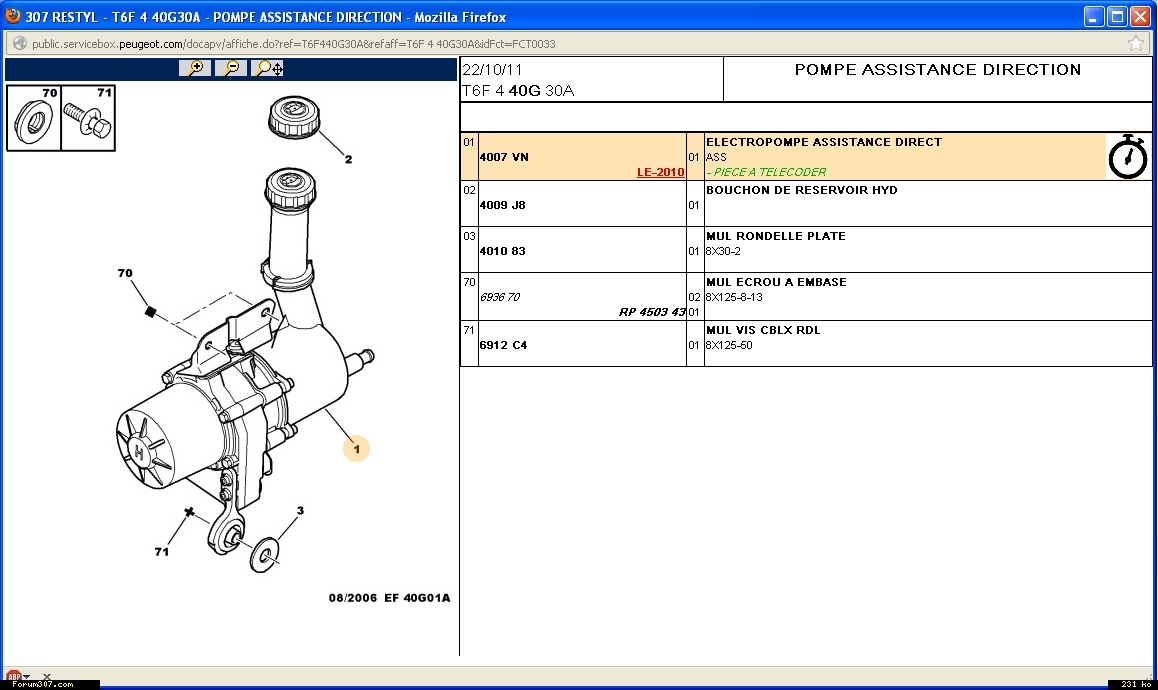 307 RESTYL - T6F 4 40G30A - POMPE ASSISTANCE DIRECTION - Mozilla Firefox

public.servicebox.peugeot.com/docapv/affiche.do?ref=T6F440G30A&refaff=T6F 4 40G30A&idFct=FCT0033

70 71

2

70

1

3

71

08/2006 EF 40G01A

22/10/11
T6F 4 40G 30A

POMPE ASSISTANCE DIRECTION

| | | | |
|---|---|---|---|
| 01 | 4007 VN LE-2010 | 01 | ELECTROPOMPE ASSISTANCE DIRECT ASS - PIECE A TELECODER |
| 02 | 4009 J8 | 01 | BOUCHON DE RESERVOIR HYD |
| 03 | 4010 83 | 01 | MUL RONDELLE PLATE 8X30-2 |
| 70 | 6936 70 RP 4503 43 | 02 01 | MUL ECROU A EMBASE 8X125-8-13 |
| 71 | 6912 C4 | 01 | MUL VIS CBLX RDL 8X125-50 |

Forum307.com

231 ko