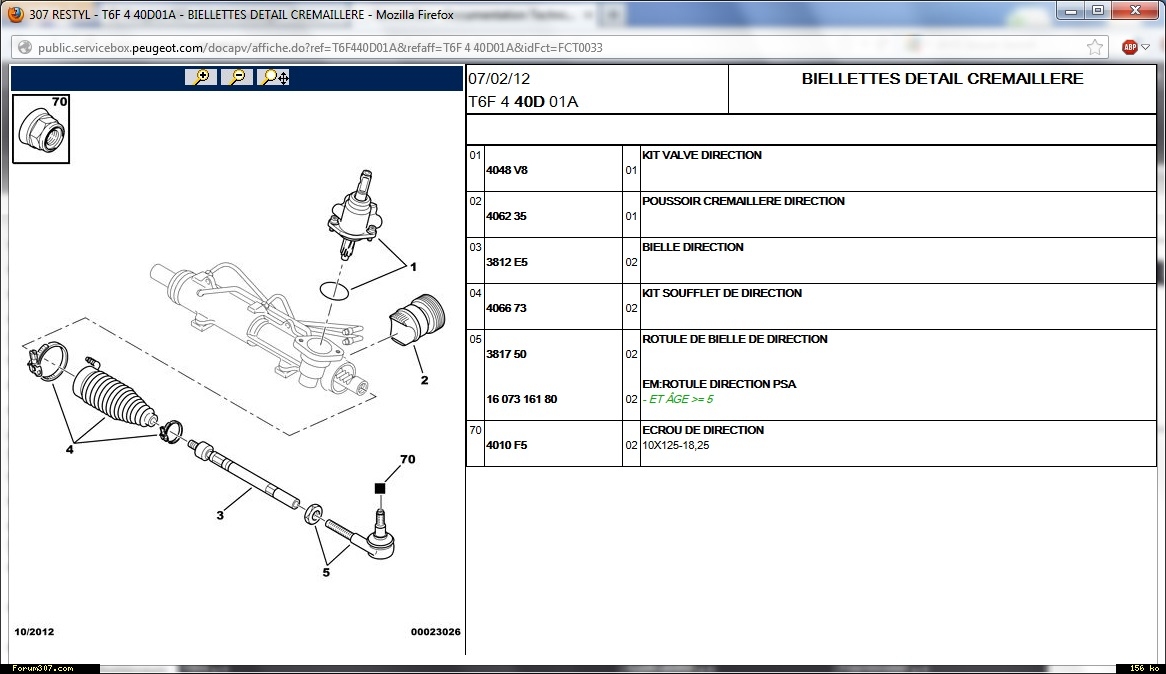 307 RESTYL - T6F 4 40D01A - BIELLETTES DETAIL CREMAILLERE - Mozilla Firefox

public.servicebox.peugeot.com/docapv/affiche.do?ref=T6F440D01A&refaff=T6F 4 40D01A&idFct=FCT0033

ABP

70

1

2

4

3

70

5

10/2012

00023026

07/02/12
T6F 4 40D 01A

BIELLETTES DETAIL CREMAILLERE

| | | | |
|---|---|---|---|
| 01 | 4048 V8 | 01 | KIT VALVE DIRECTION |
| 02 | 4062 35 | 01 | POUSSOIR CREMAILLERE DIRECTION |
| 03 | 3812 E5 | 02 | BIELLE DIRECTION |
| 04 | 4066 73 | 02 | KIT SOUFFLET DE DIRECTION |
| 05 | 3817 50 | 02 | ROTULE DE BIELLE DE DIRECTION |
| | 16 073 161 80 | 02 | EM:ROTULE DIRECTION PSA - ET ÂGE >= 5 |
| 70 | 4010 F5 | 02 | ECROU DE DIRECTION 10X125-18,25 |

Forum307.com

156 ko