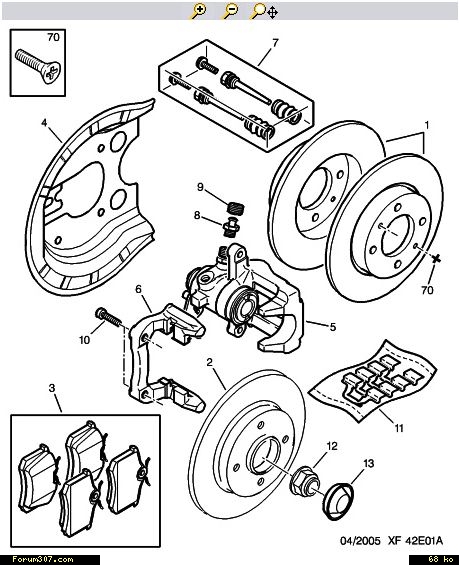 70
7
4
1
9
8
70
6
5
10
2
3
11
12
13
04/2005 XF 42E01A
Forum307.com
68 ko