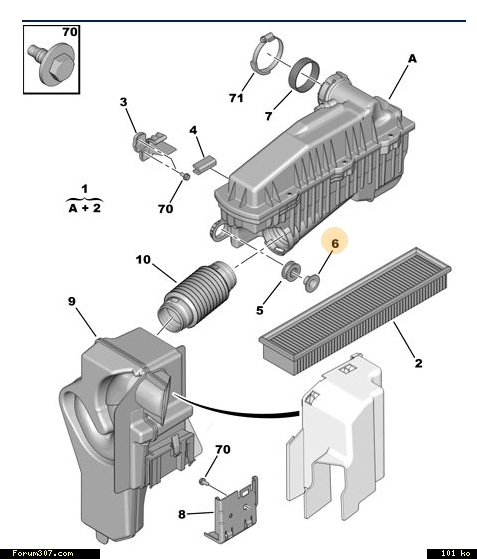 70

A

71

7

3

4

1
A + 2

70

6

10

5

9

2

70

8

Forum307.com

101 ko