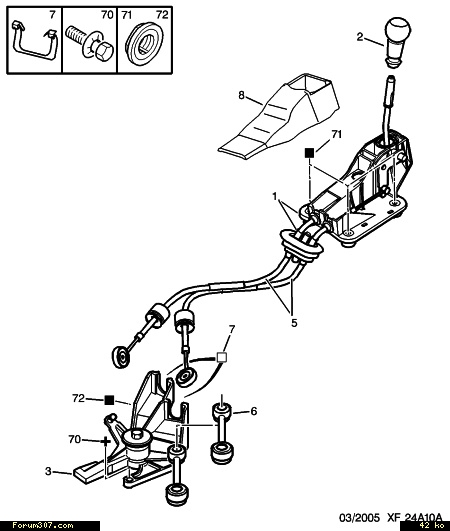 7
70
71
72
2
8
71
1
5
7
72
6
70
3
03/2005 XF 24A10A
Forum307.com
42 ko