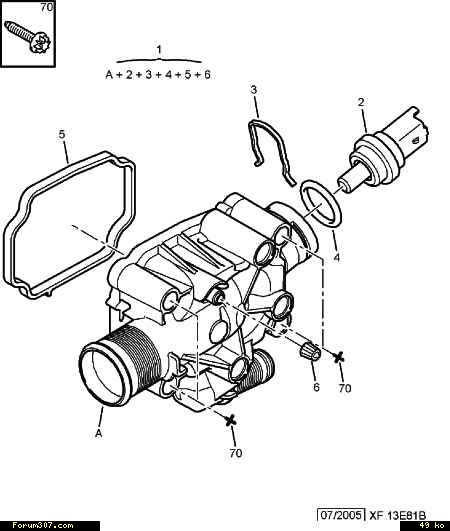 70

1
A + 2 + 3 + 4 + 5 + 6

3

2

5

4

6

70

A

70

07/2005 XF 13E81B

Forum307.com

49 ko