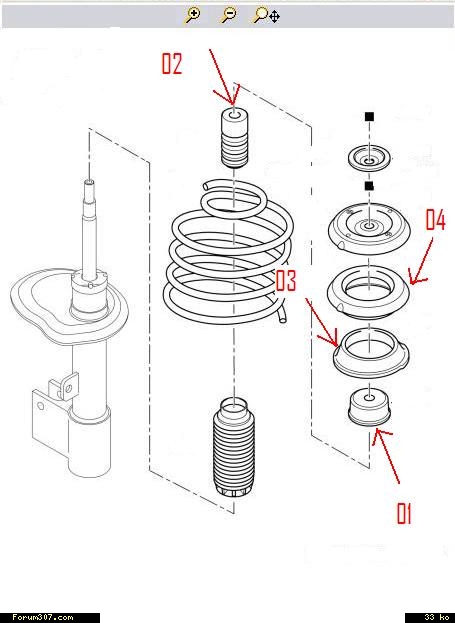 02

04

03

01

Forum307.com

33 ko