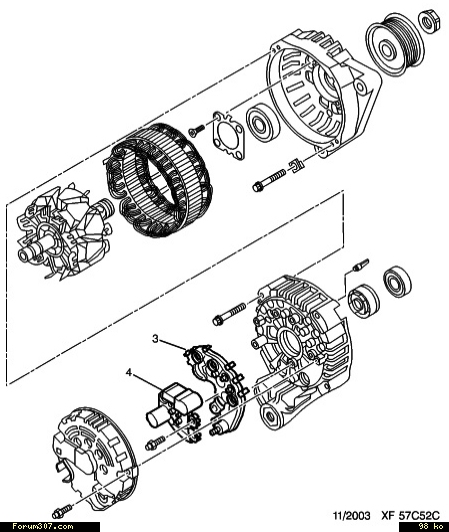 3
4
11/2003 XF 57C52C
Forum307.com
98 ko