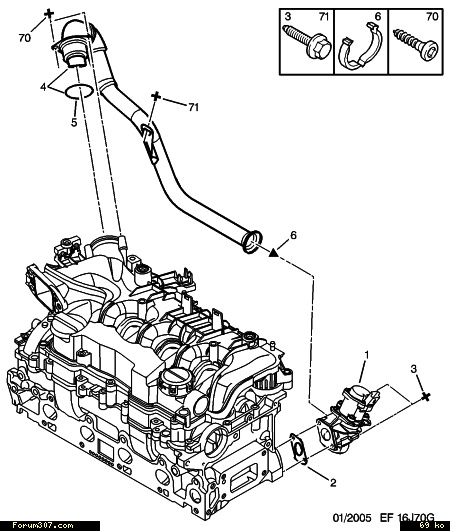 3
71
6
70
70
4
5
71
6
1
3
2
01/2005 EF 16J70G
Forum307.com
69 ko