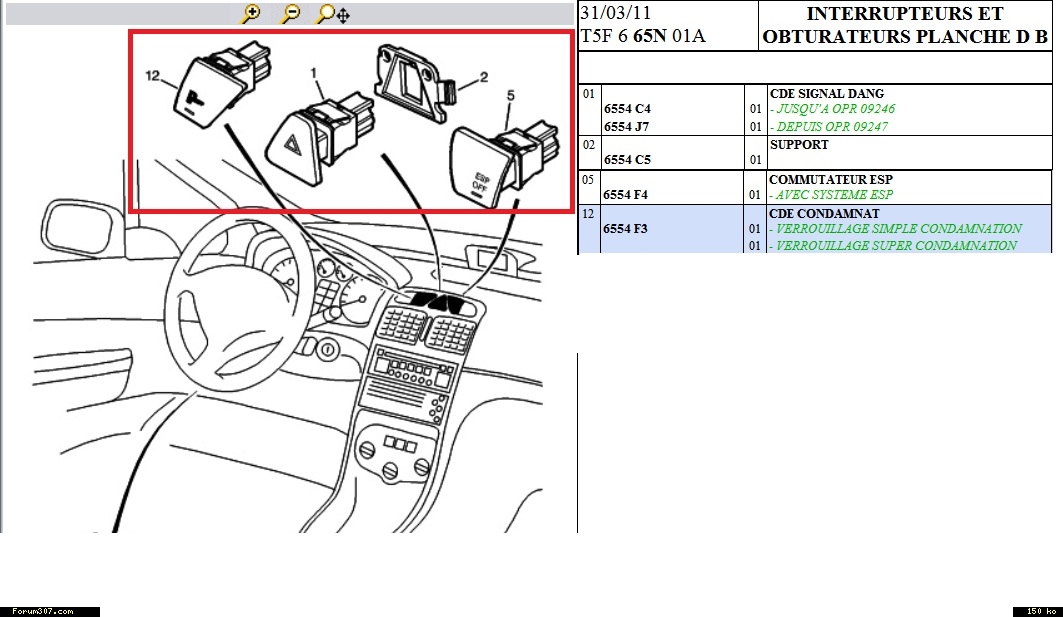 12
1
2
5
ESP OFF

31/03/11
T5F 6 65N 01A

INTERRUPTEURS ET OBTURATEURS PLANCHE D B

| | | | |
|---|---|---|---|
| 01 | | | CDE SIGNAL DANG |
| | 6554 C4 | 01 | - JUSQU'A OPR 09246 |
| | 6554 J7 | 01 | - DEPUIS OPR 09247 |
| 02 | | | SUPPORT |
| | 6554 C5 | 01 | |
| 05 | | | COMMUTATEUR ESP |
| | 6554 F4 | 01 | - AVEC SYSTEME ESP |
| 12 | | | CDE CONDAMNAT |
| | 6554 F3 | 01 | - VERROUILLAGE SIMPLE CONDAMNATION |
| | | 01 | - VERROUILLAGE SUPER CONDAMNATION |

Forum307.com
150 ko