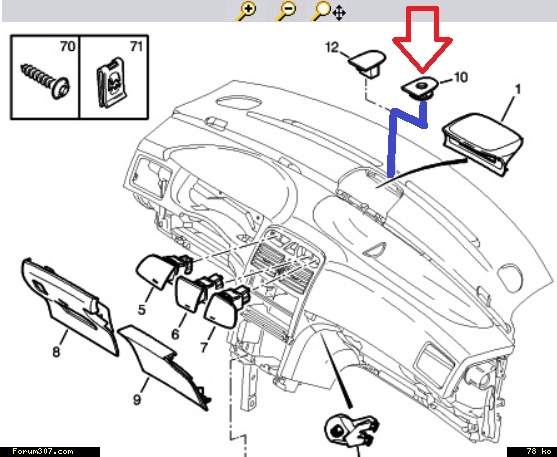 70
71
12
10
1
5
6
7
8
9
Forum307.com
78 ko