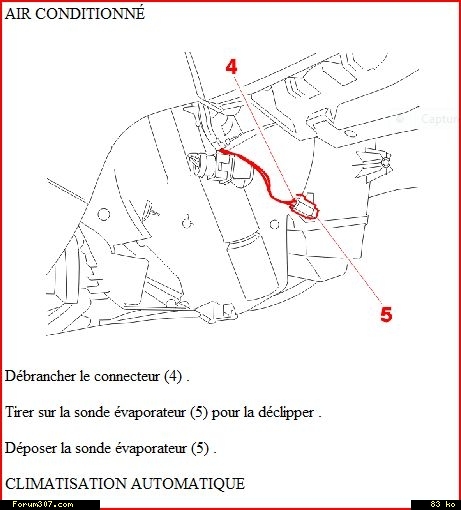 AIR CONDITIONNÉ

4

Captur

5

Débrancher le connecteur (4) .

Tirer sur la sonde évaporateur (5) pour la déclipper .

Déposer la sonde évaporateur (5) .

CLIMATISATION AUTOMATIQUE

Forum307.com

83 ko