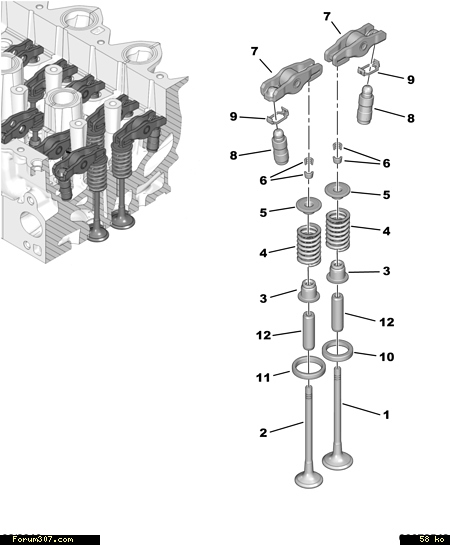 7
7
9
9
8
8
6
6
5
5
4
4
3
3
12
12
10
11
1
2
Forum307.com
58 ko