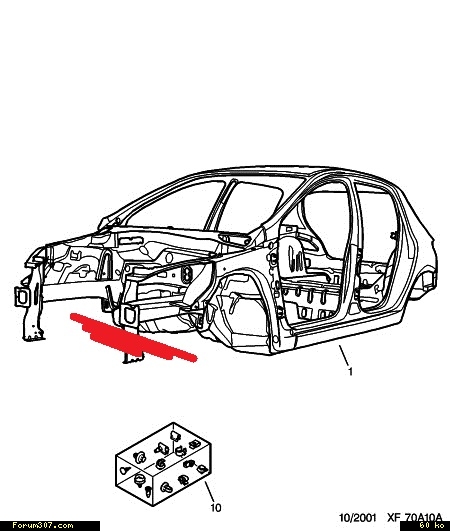 1

10

10/2001 XF 70A10A

Forum307.com

60 ko