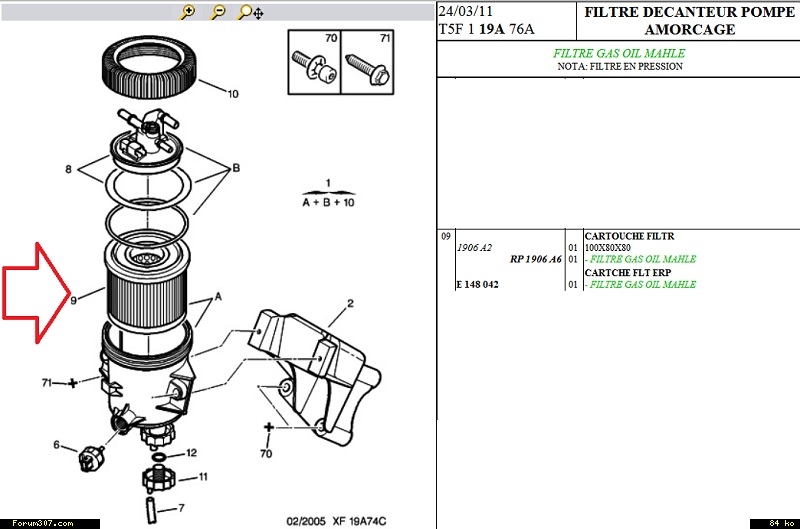 70
71
10
8
B
1
A + B + 10
9
A
2
71
6
12
11
7
70
02/2005 XF 19A74C
Forum307.com

24/03/11
T5F 1 19A 76A

FILTRE DECANTEUR POMPE AMORCAGE

FILTRE GAS OIL MAHLE
NOTA: FILTRE EN PRESSION

| 09 | | | CARTOUCHE FILTR |
|---|---|---|---|
| | 1906 A2 | 01 | 100X80X80 |
| | RP 1906 A6 | 01 | - FILTRE GAS OIL MAHLE |
| | | | CARTCHE FLT ERP |
| | E 148 042 | 01 | - FILTRE GAS OIL MAHLE |

84 ko