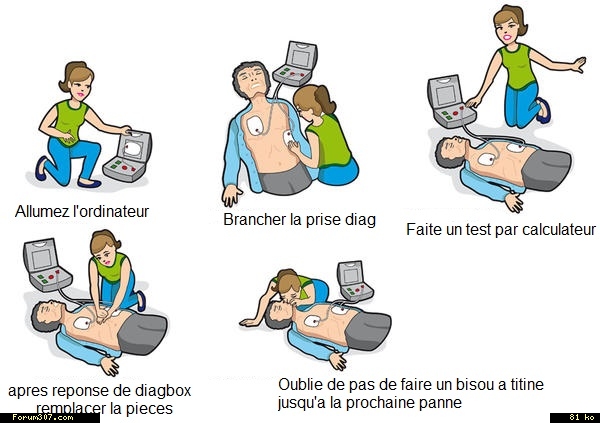 Allumez l'ordinateur

Brancher la prise diag

Faite un test par calculateur

apres reponse de diagbox remplacer la pieces

Oublie de pas de faire un bisou a titine jusqu'a la prochaine panne

Forum307.com

81 ko