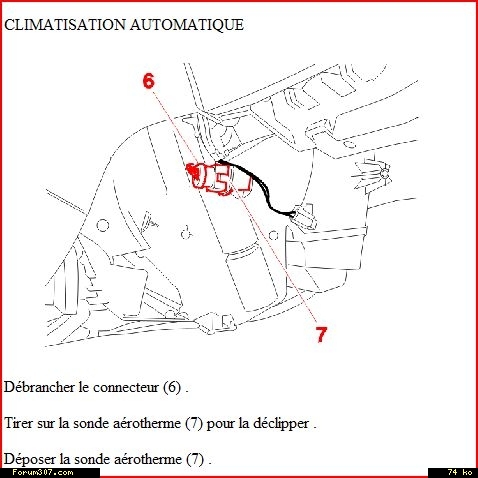 CLIMATISATION AUTOMATIQUE

6

7

Débrancher le connecteur (6) .

Tirer sur la sonde aérotherme (7) pour la déclipper .

Déposer la sonde aérotherme (7) .

Forum307.com

74 ko