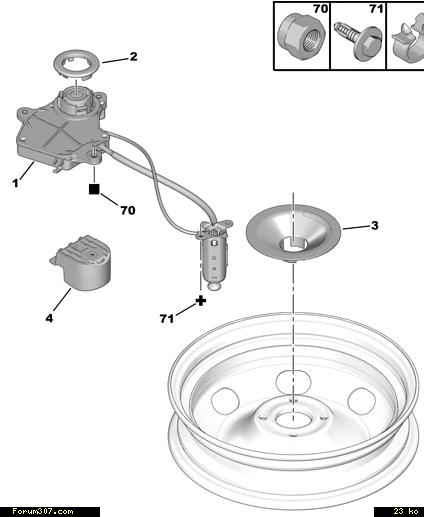 70
71
2
1
70
3
4
71
Forum307.com
23 ko