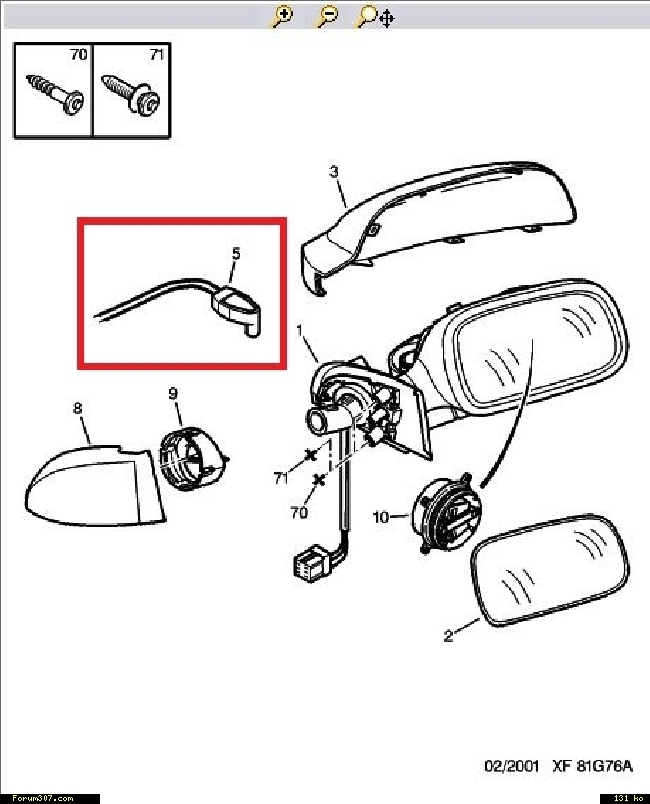 70
71
3
5
1
8
9
71
70
10
2
02/2001 XF 81G76A
Forum307.com
131 ko