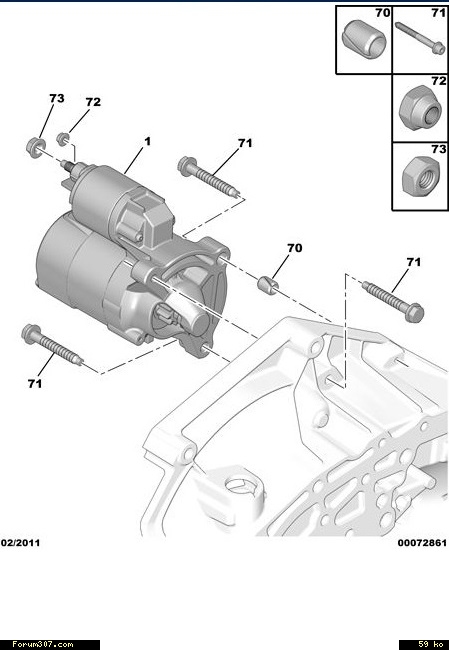 70
71
72
73
73
72
1
71
70
71
71
02/2011
00072861
Forum307.com
59 ko