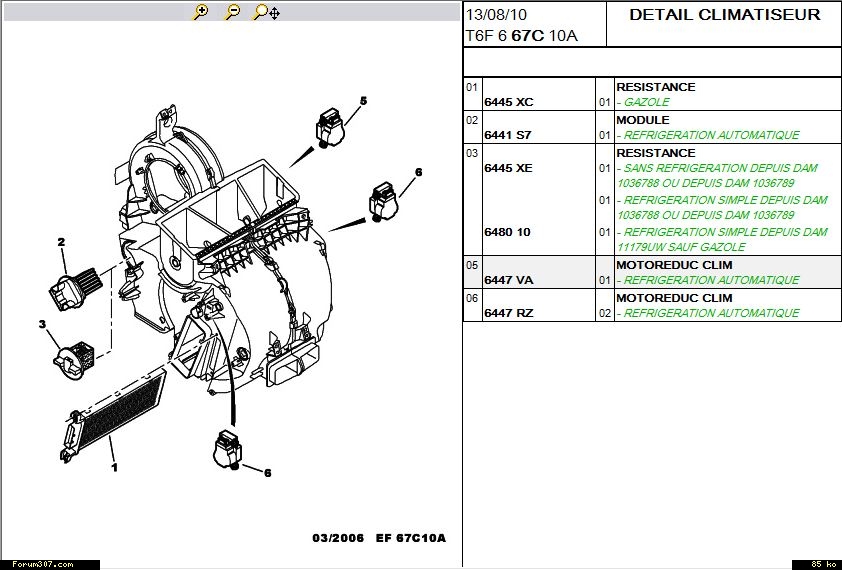 5

6

2

3

1

6

03/2006 EF 67C10A

13/08/10
T6F 6 67C 10A

DETAIL CLIMATISEUR

| | | | |
|---|---|---|---|
| 01 | 6445 XC | 01 | RESISTANCE - GAZOLE |
| 02 | 6441 S7 | 01 | MODULE - REFRIGERATION AUTOMATIQUE |
| 03 | 6445 XE | 01 | RESISTANCE - SANS REFRIGERATION DEPUIS DAM 1036788 OU DEPUIS DAM 1036789 |
| | | 01 | - REFRIGERATION SIMPLE DEPUIS DAM 1036788 OU DEPUIS DAM 1036789 |
| | 6480 10 | 01 | - REFRIGERATION SIMPLE DEPUIS DAM 11179UW SAUF GAZOLE |
| 05 | 6447 VA | 01 | MOTOREDUC CLIM - REFRIGERATION AUTOMATIQUE |
| 06 | 6447 RZ | 02 | MOTOREDUC CLIM - REFRIGERATION AUTOMATIQUE |

Forum307.com

85 ko