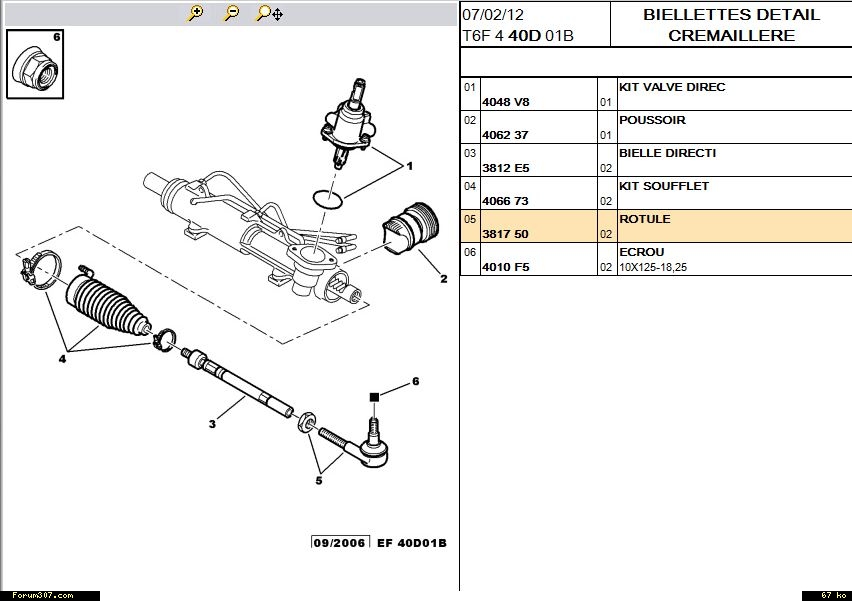 6

1

2

4

3

6

5

09/2006 EF 40D01B

07/02/12
T6F 4 40D 01B

BIELLETTES DETAIL CREMAILLERE

| 01 | 4048 V8 | 01 | KIT VALVE DIREC |
|---|---|---|---|
| 02 | 4062 37 | 01 | POUSSOIR |
| 03 | 3812 E5 | 02 | BIELLE DIRECTI |
| 04 | 4066 73 | 02 | KIT SOUFFLET |
| 05 | 3817 50 | 02 | ROTULE |
| 06 | 4010 F5 | 02 | ECROU 10X125-18,25 |

Forum307.com

67 ko