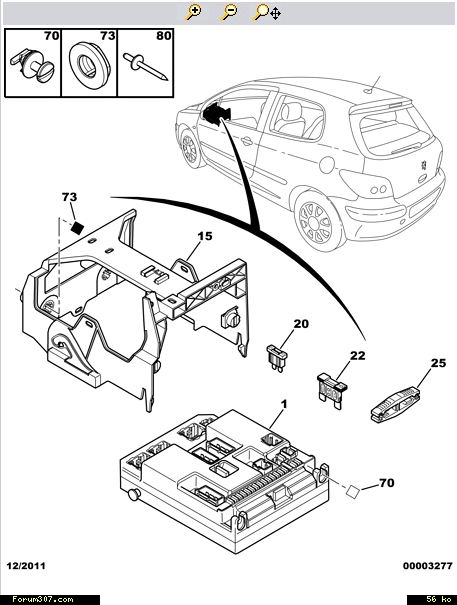 70
73
80
73
15
20
22
25
1
70
12/2011
00003277
Forum307.com
56 ko