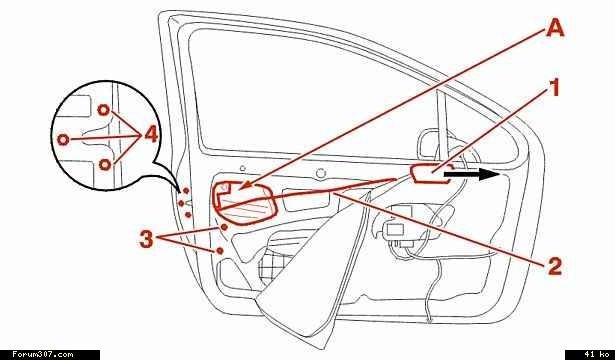 A
1
4
3
2
Forum307.com
41 ko