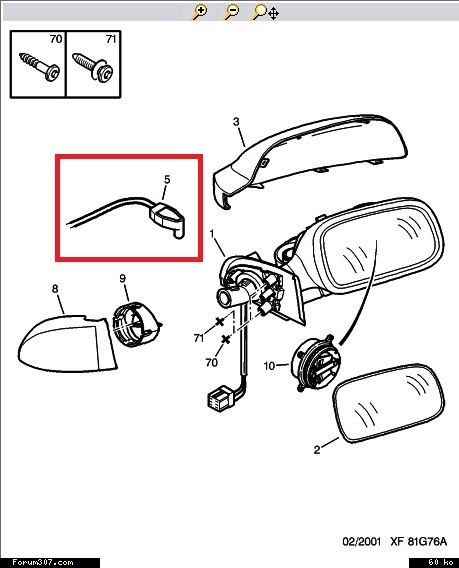 70 71

3

5

1

8

9

71

70

10

2

02/2001 XF 81G76A

Forum307.com

60 ko