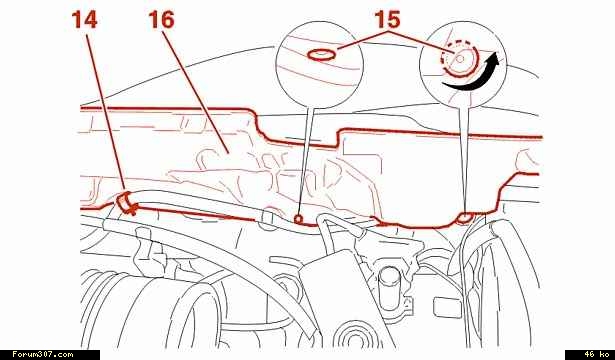 14
16
15
Forum307.com
46 ko